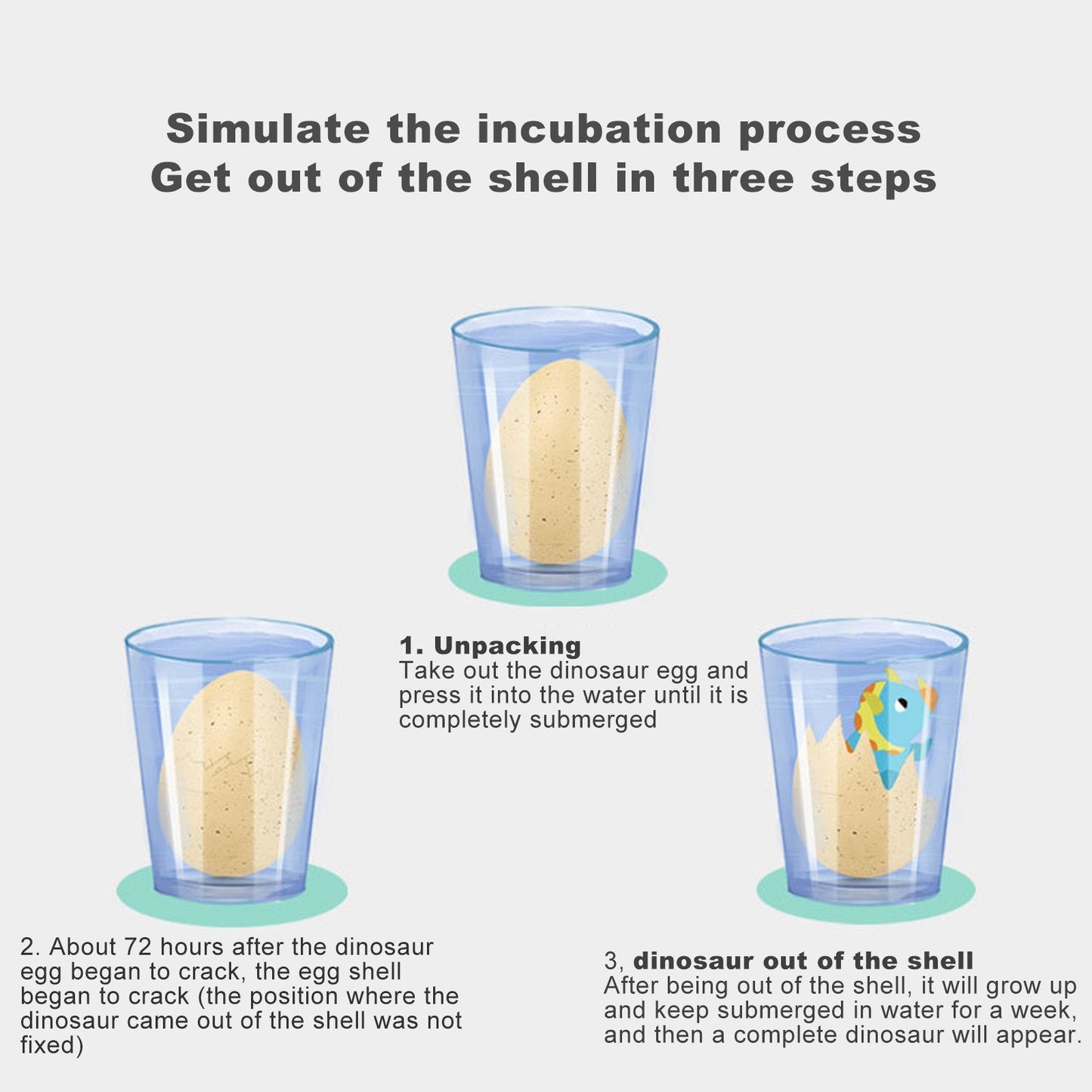 Simulate the incubation process
Get out of the shell in three steps

1. Unpacking
Take out the dinosaur egg and press it into the water until it is completely submerged

2. About 72 hours after the dinosaur egg began to crack, the egg shell began to crack (the position where the dinosaur came out of the shell was not fixed)

3, dinosaur out of the shell
After being out of the shell, it will grow up and keep submerged in water for a week, and then a complete dinosaur will appear.