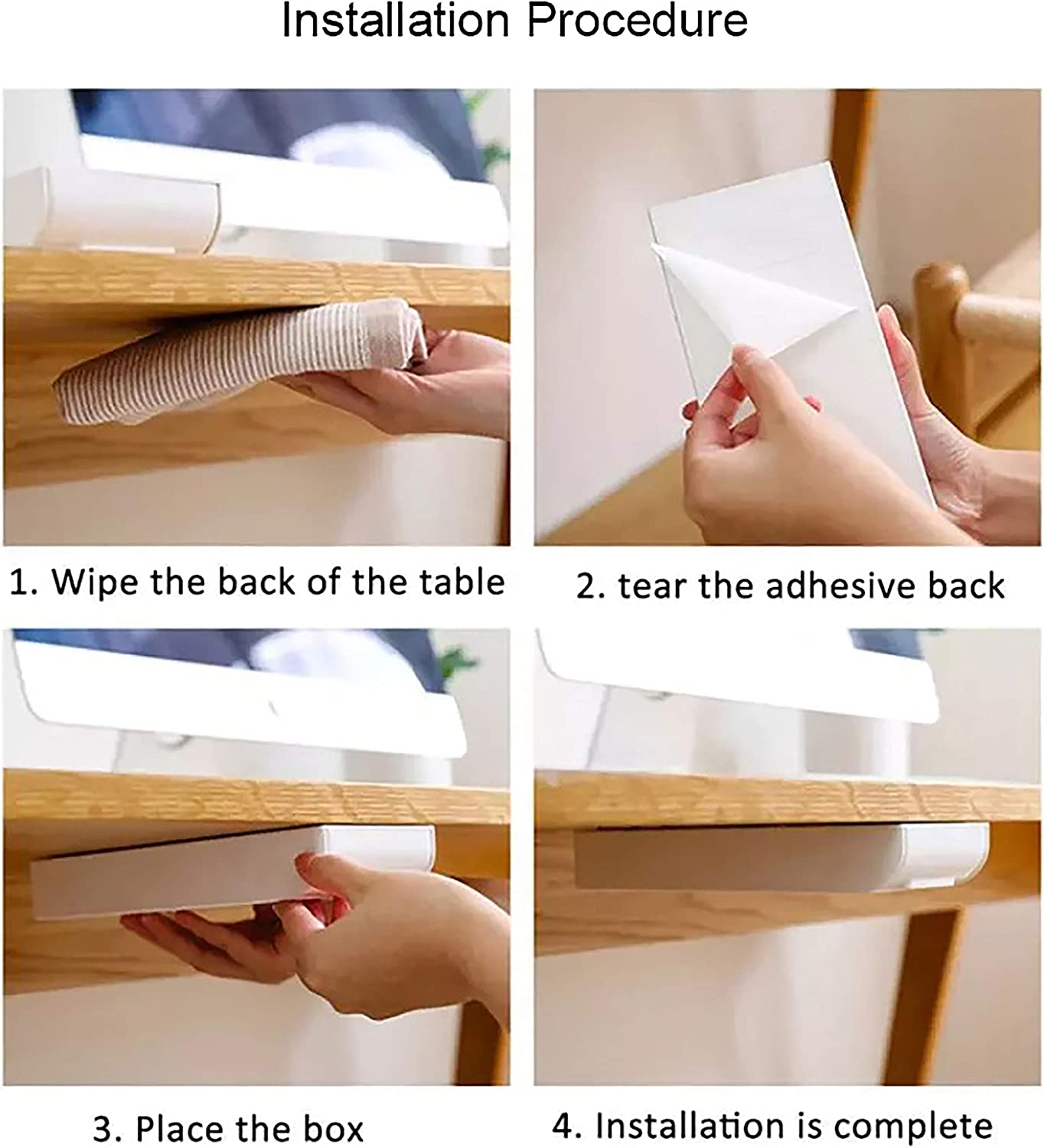 Installation Procedure

1. Wipe the back of the table

2. tear the adhesive back

3. Place the box

4. Installation is complete