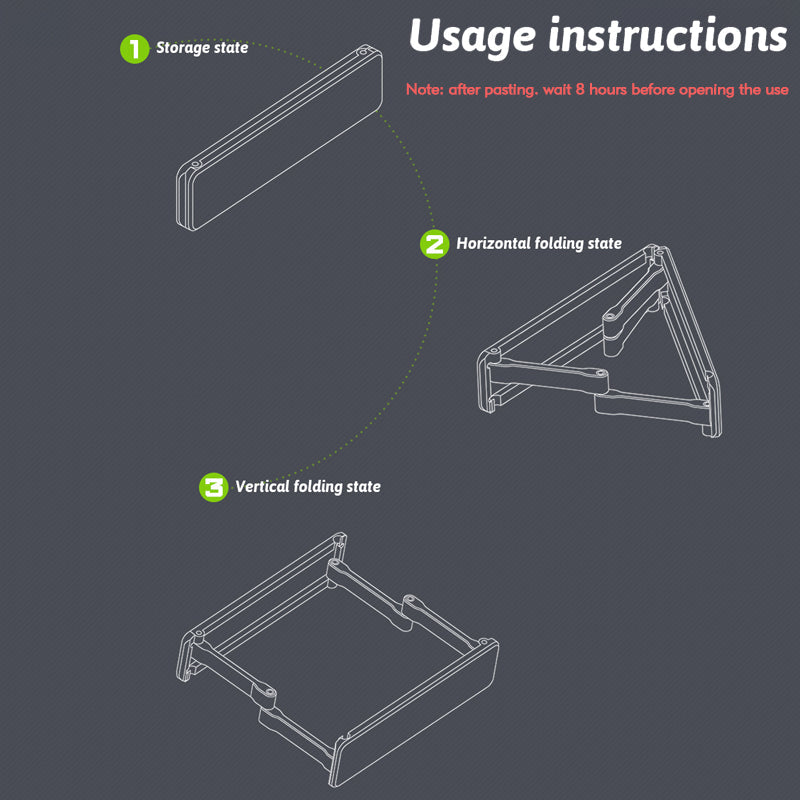 Usage instructions

Note: after pasting. wait 8 hours before opening the use

1 Storage state

2 Horizontal folding state

3 Vertical folding state