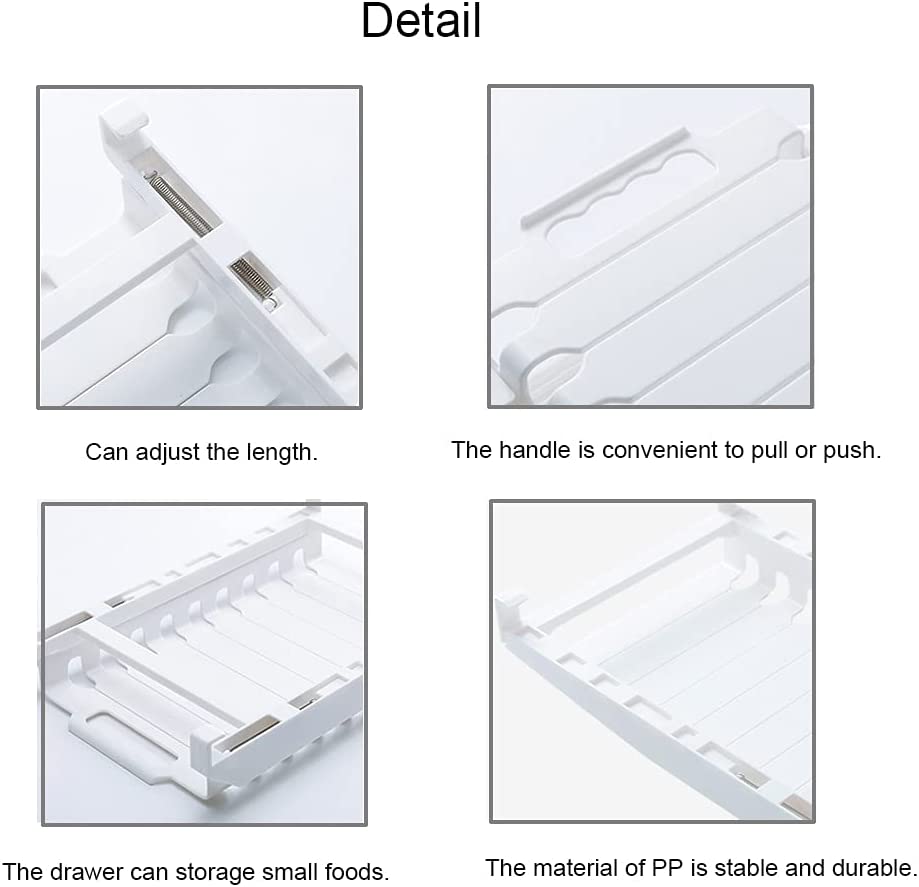 Detail

Can adjust the length.

The handle is convenient to pull or push.

The drawer can storage small foods.

The material of PP is stable and durable.